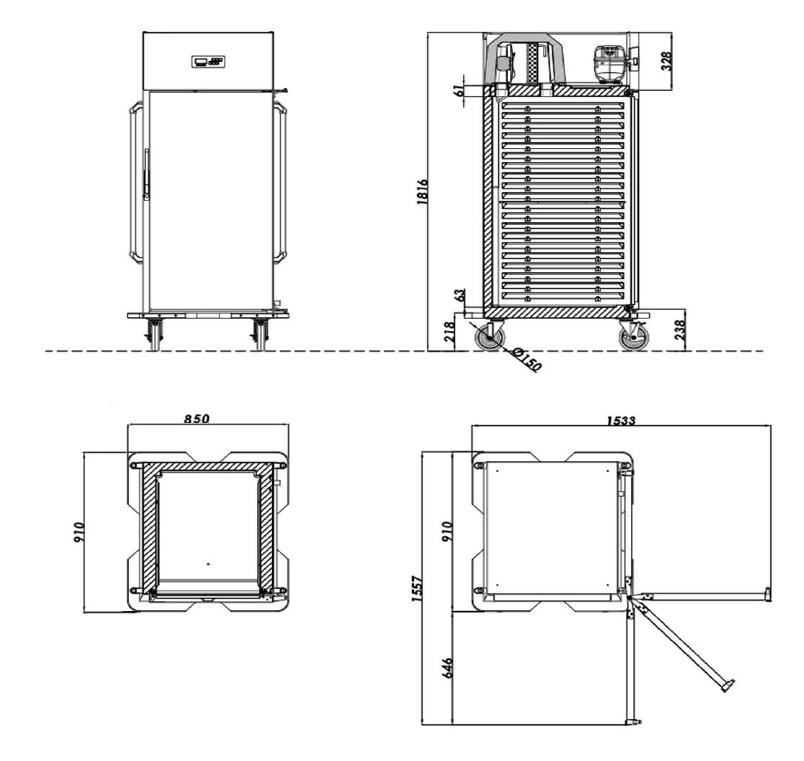 328
61
1816
63
218
238
Ø150
850
910
1533
910
1557
646