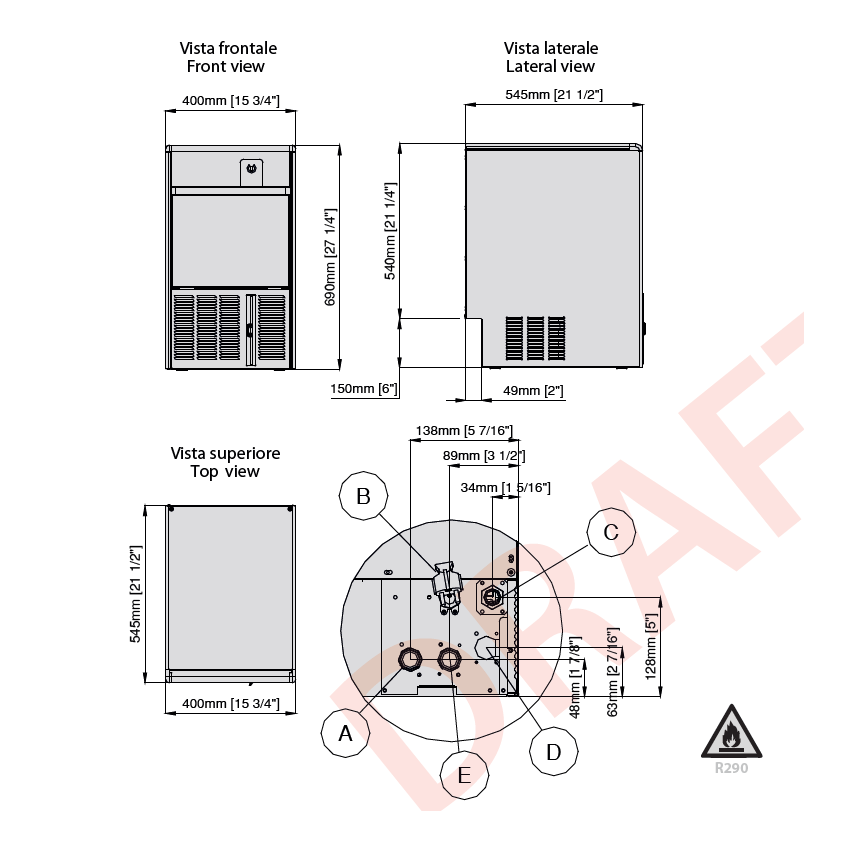 Vista frontale
Front view

400mm [15 3/4"]

690mm [27 1/4"]

Vista laterale
Lateral view

545mm [21 1/2"]

540mm [21 1/4"]

150mm [6"]

49mm [2"]

Vista superiore
Top view

545mm [21 1/2"]

400mm [15 3/4"]

138mm [5 7/16"]

89mm [3 1/2"]

34mm [1 5/16"]

B

C

A

E

D

48mm [1 7/8"]

63mm [2 7/16"]

128mm [5"]

R290

DRAF