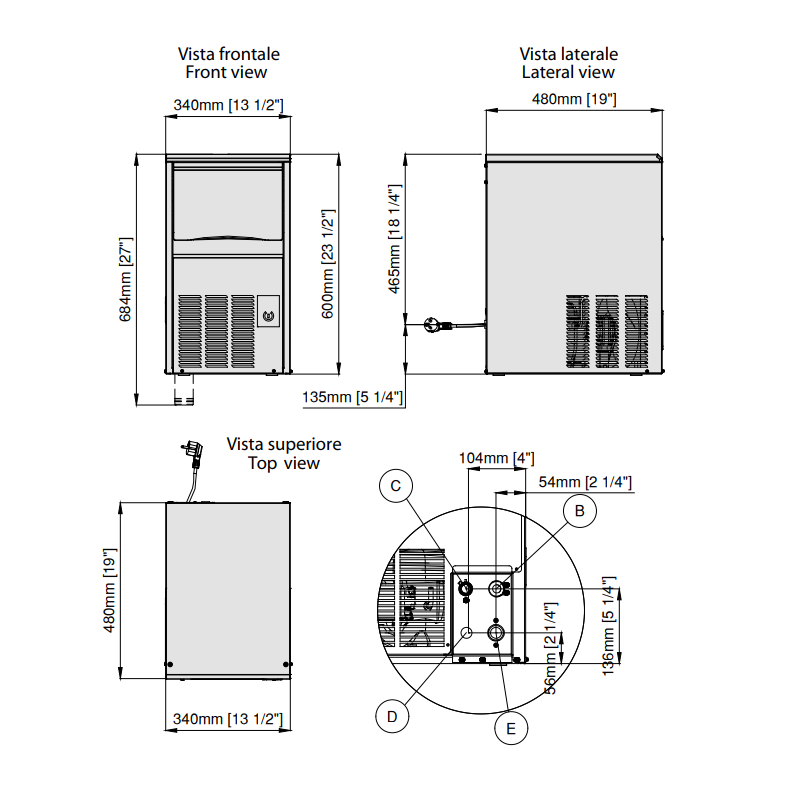 Vista frontale
Front view

340mm [13 1/2"]

684mm [27"]

600mm [23 1/2"]

Vista laterale
Lateral view

480mm [19"]

465mm [18 1/4"]

135mm [5 1/4"]

Vista superiore
Top view

480mm [19"]

340mm [13 1/2"]

104mm [4"]

54mm [2 1/4"]

C

B

D

E

56mm [2 1/4"]

136mm [5 1/4"]